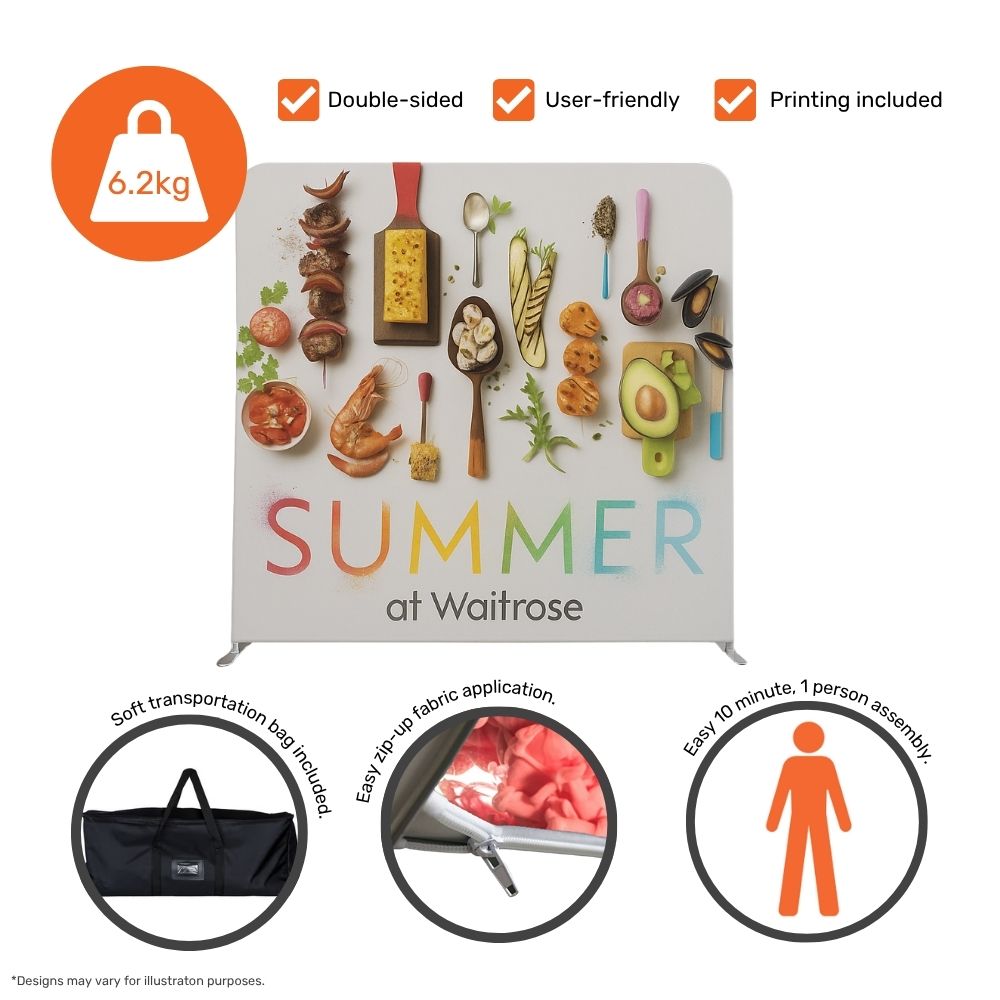 6.2kg

Double-sided

User-friendly

Printing included

SUMMER
at Waitrose

Soft transportation bag included.

Easy zip-up fabric application.

Easy 10 minute, 1 person assembly.

*Designs may vary for illustraton purposes.