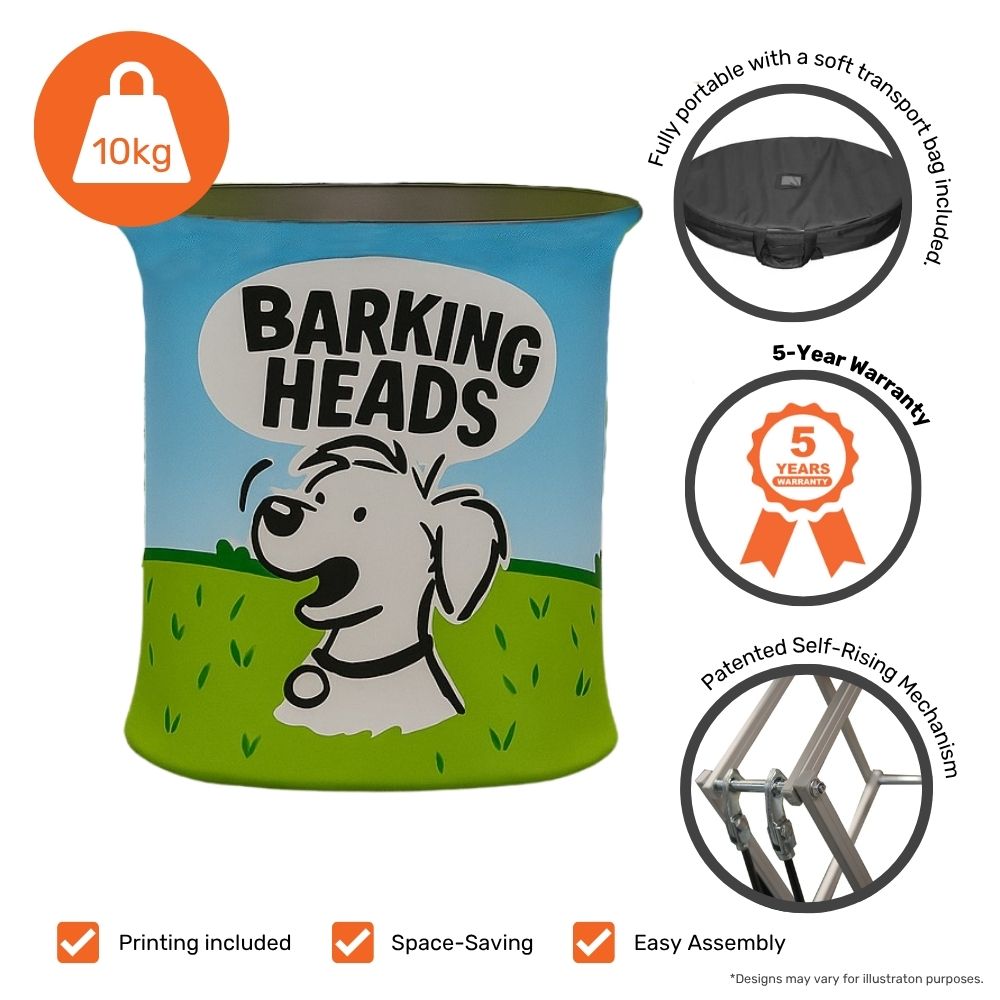 10kg

BARKING HEADS

Fully portable with a soft transport bag included.

5-Year Warranty

5 YEARS WARRANTY

Patented Self-Rising Mechanism

Printing included

Space-Saving

Easy Assembly

*Designs may vary for illustraton purposes.