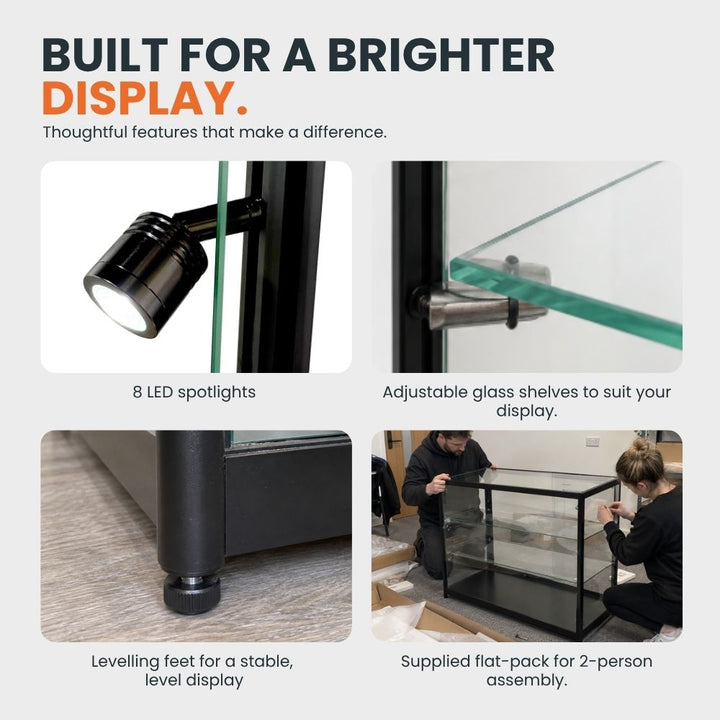 BUILT FOR A BRIGHTER DISPLAY.

Thoughtful features that make a difference.

8 LED spotlights

Adjustable glass shelves to suit your display.

Levelling feet for a stable, level display

Supplied flat-pack for 2-person assembly.