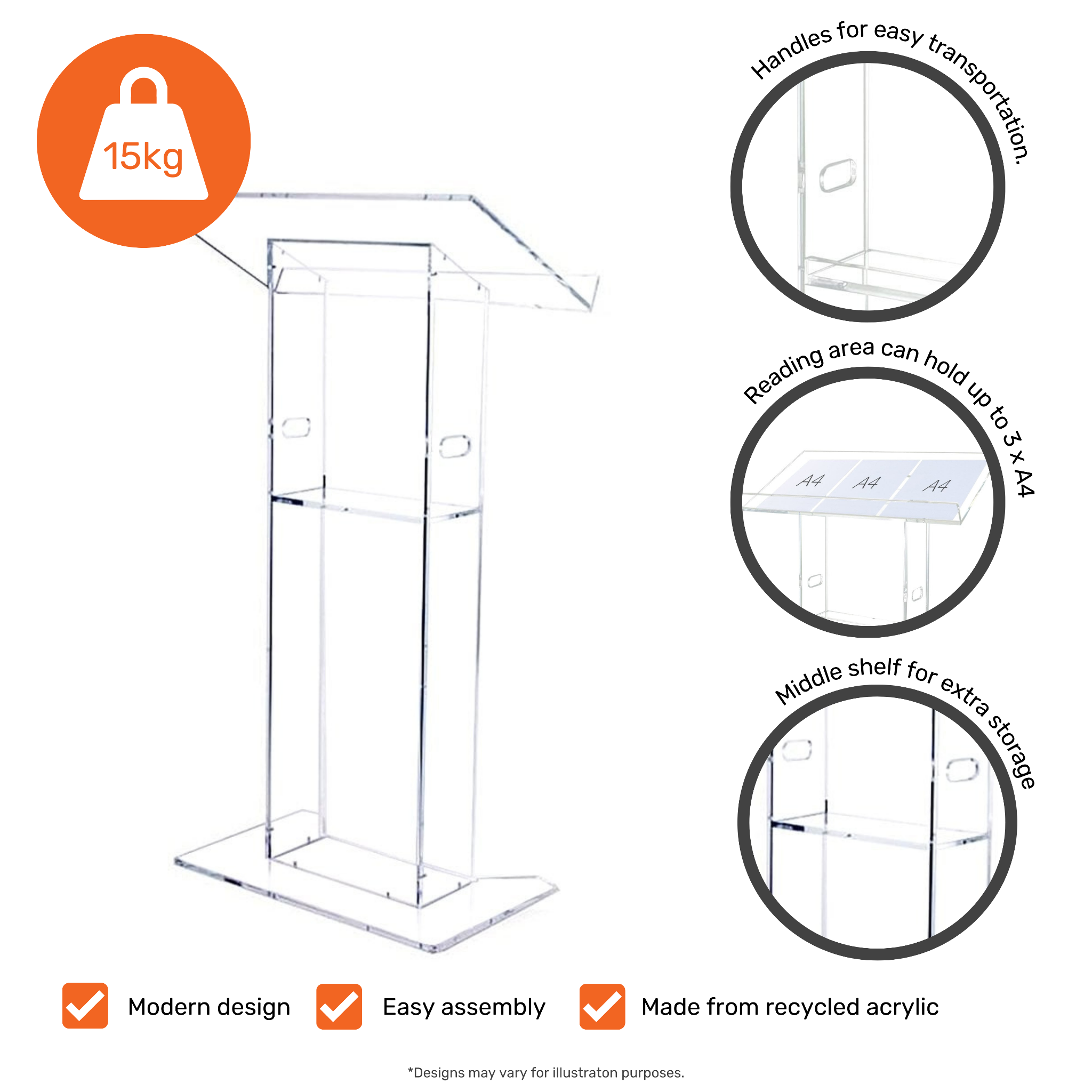 15kg

Handles for easy transportation.

Reading area can hold up to 3 x A4

A4 A4 A4

Middle shelf for extra storage

Modern design

Easy assembly

Made from recycled acrylic

*Designs may vary for illustraton purposes.