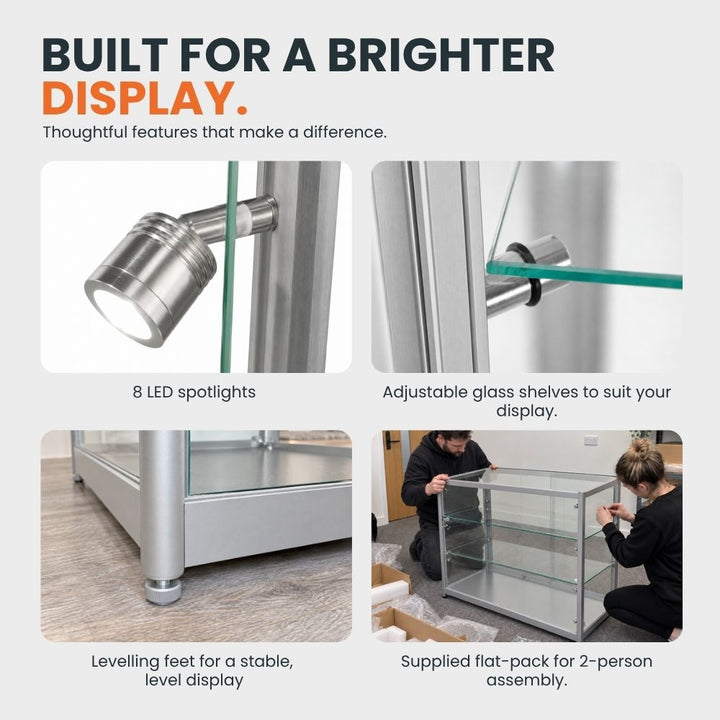 BUILT FOR A BRIGHTER DISPLAY.

Thoughtful features that make a difference.

8 LED spotlights

Adjustable glass shelves to suit your display.

Levelling feet for a stable, level display

Supplied flat-pack for 2-person assembly.