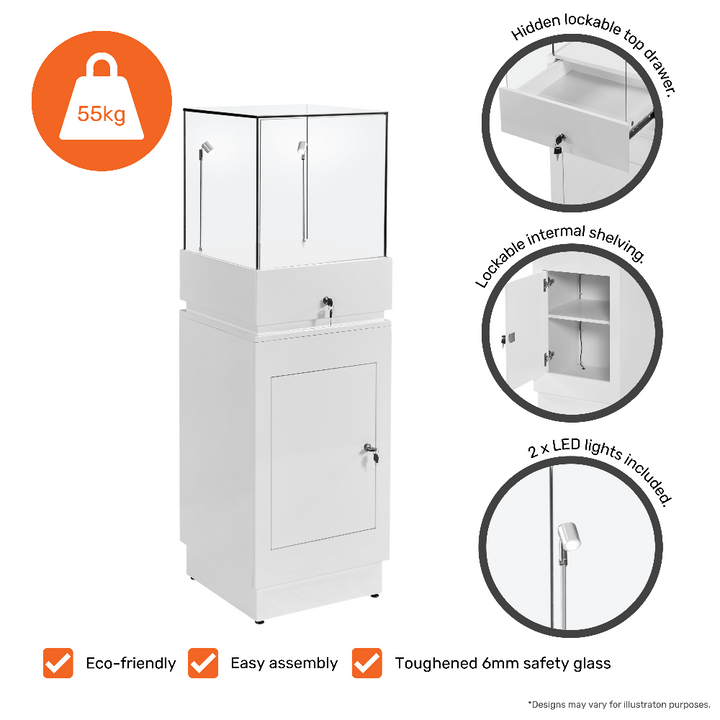 55kg

Hidden lockable top drawer.

Lockable intermal shelving.

2 x LED lights included.

Eco-friendly

Easy assembly

Toughened 6mm safety glass

*Designs may vary for illustraton purposes.